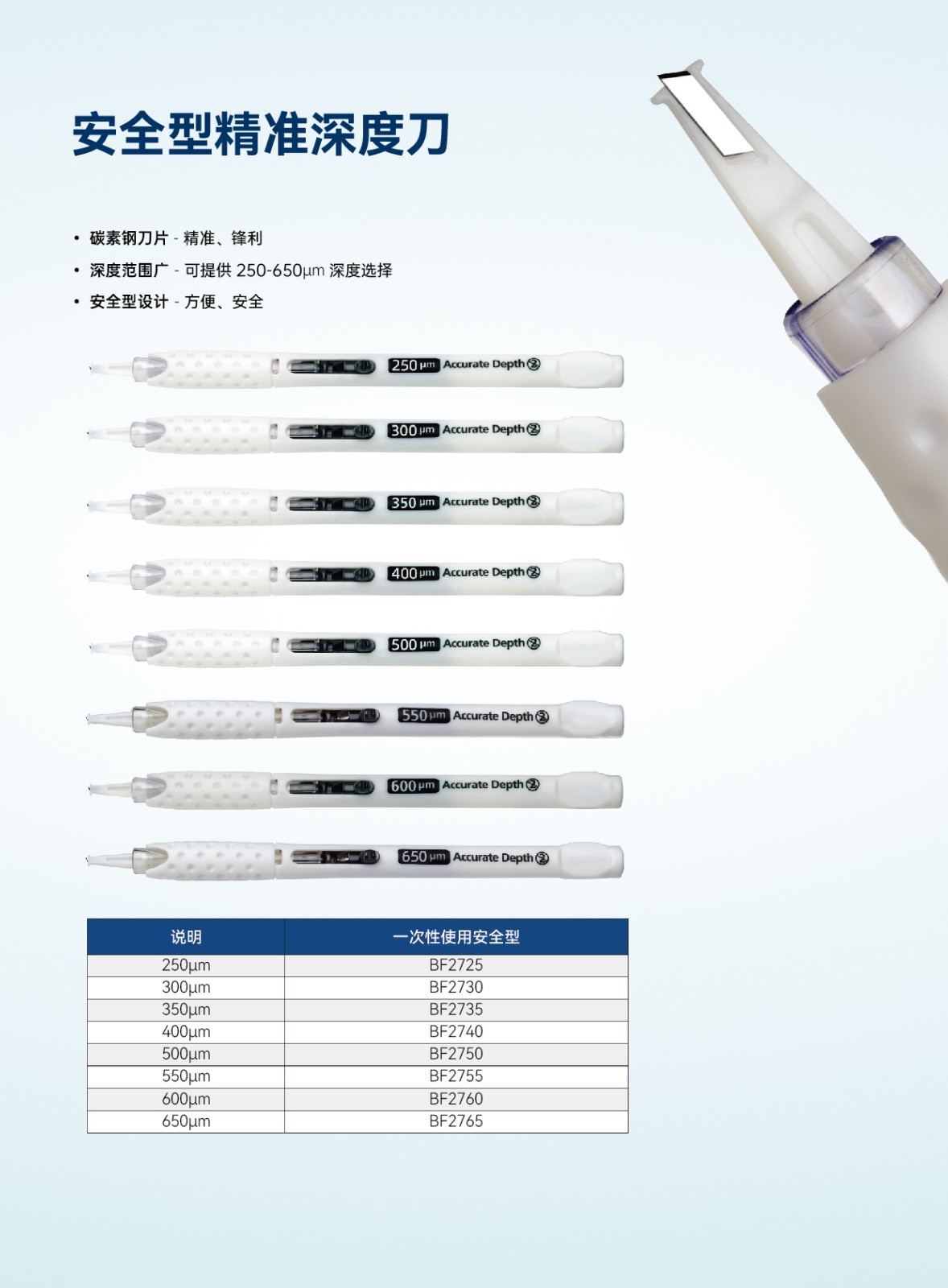 安全型精准深度刀

• 碳素钢刀片 - 精准、锋利
• 深度范围广 - 可提供 250-650µm 深度选择
• 安全型设计 - 方便、安全

250 µm Accurate Depth ②

300 µm Accurate Depth ②

350 µm Accurate Depth ②

400 µm Accurate Depth ②

500 µm Accurate Depth ②

550 µm Accurate Depth ②

600 µm Accurate Depth ②

650 µm Accurate Depth ②

| 说明 | 一次性使用安全型 |
|---|---|
| 250µm | BF2725 |
| 300µm | BF2730 |
| 350µm | BF2735 |
| 400µm | BF2740 |
| 500µm | BF2750 |
| 550µm | BF2755 |
| 600µm | BF2760 |
| 650µm | BF2765 |